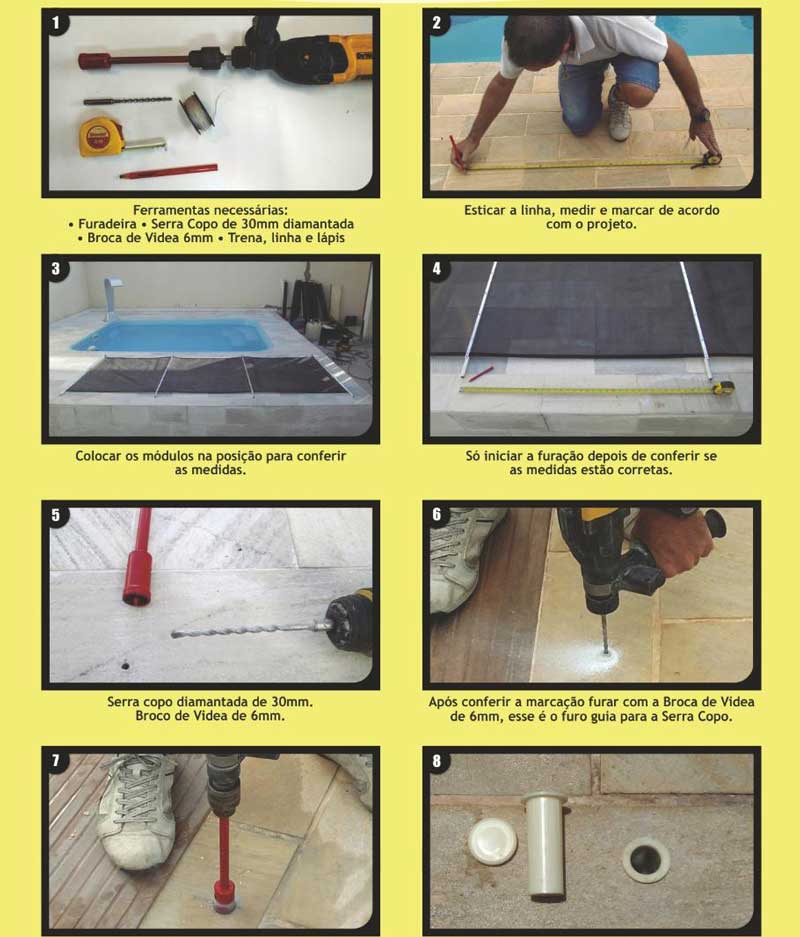 1

Ferramentas necessárias:
• Furadeira • Serra Copo de 30mm diamantada
• Broca de Videa 6mm • Trena, linha e lápis

2

Esticar a linha, medir e marcar de acordo com o projeto.

3

Colocar os módulos na posição para conferir as medidas.

4

Só iniciar a furação depois de conferir se as medidas estão corretas.

5

Serra copo diamantada de 30mm. Broco de Videa de 6mm.

6

Após conferir a marcação furar com a Broca de Videa de 6mm, esse é o furo guia para a Serra Copo.

7

8